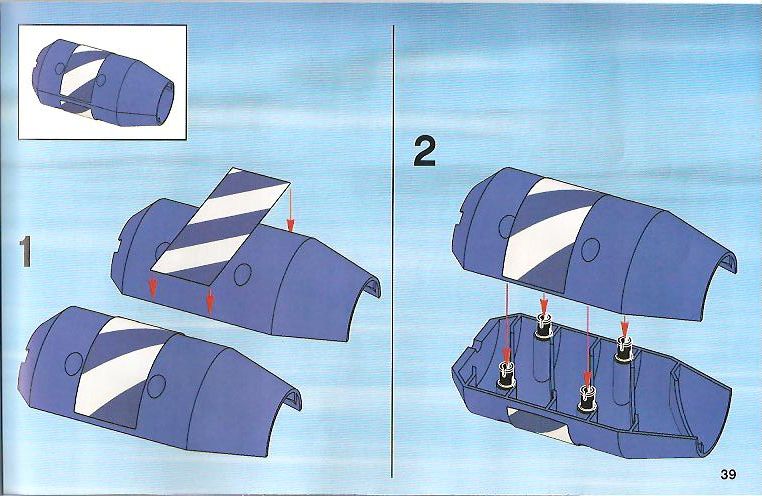 1

2

39