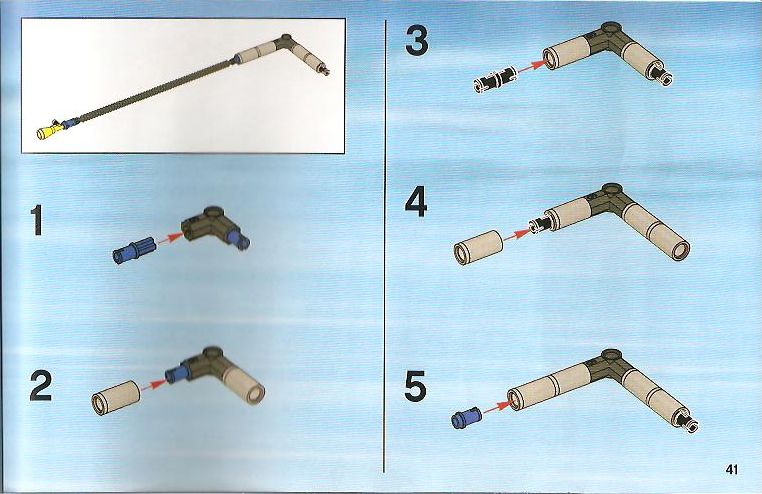 1

2

3

4

5

41