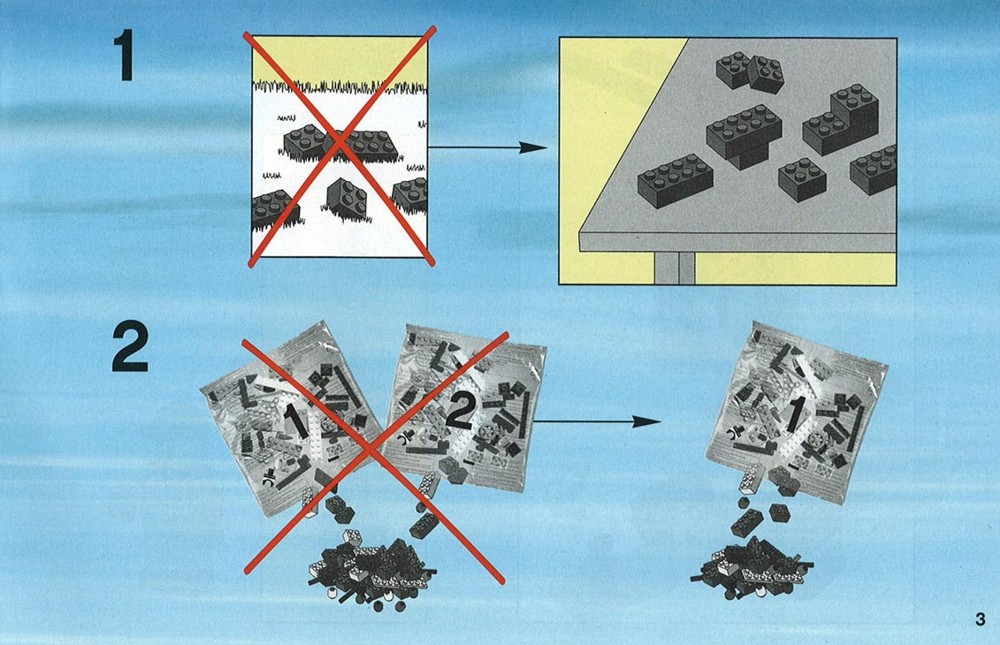 1

2

1

2

1

3