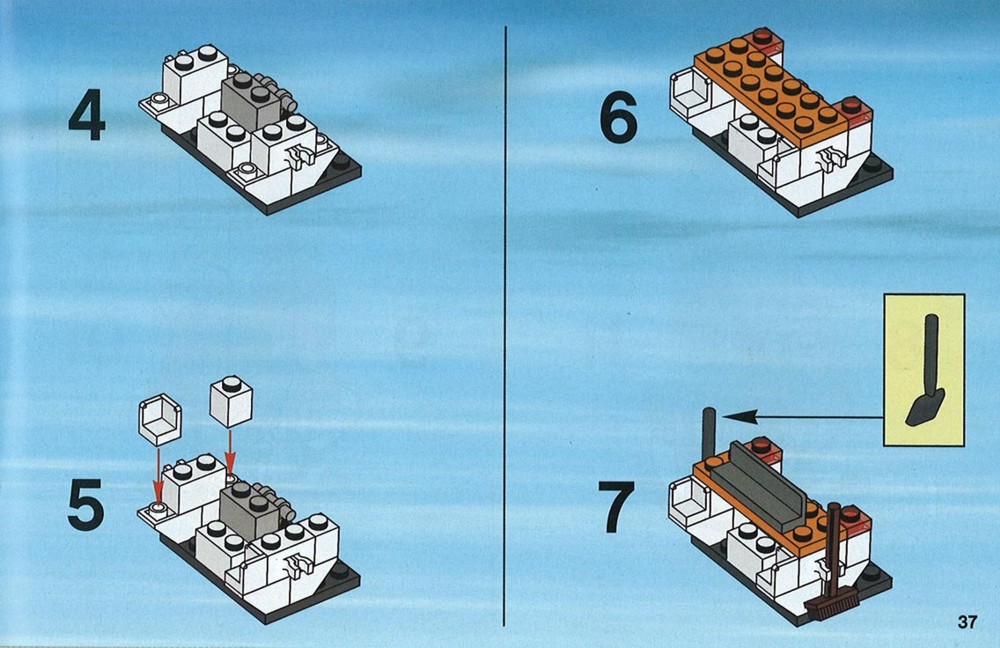 4

5

6

7

37