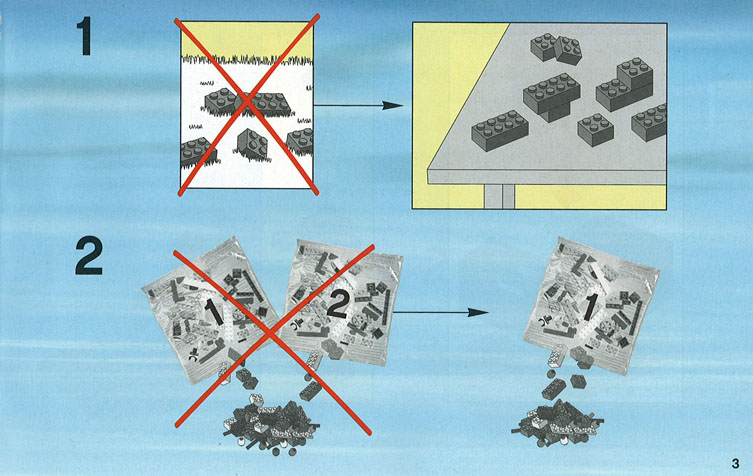 1

2

1

2

1

3