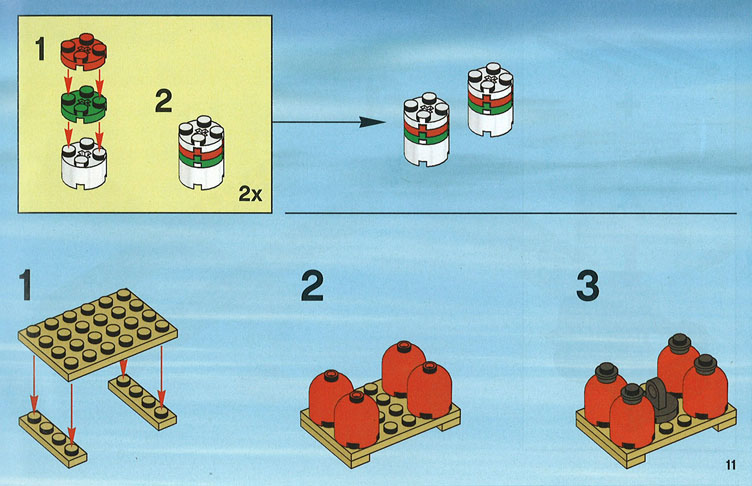 1

2

2x

1

2

3

11