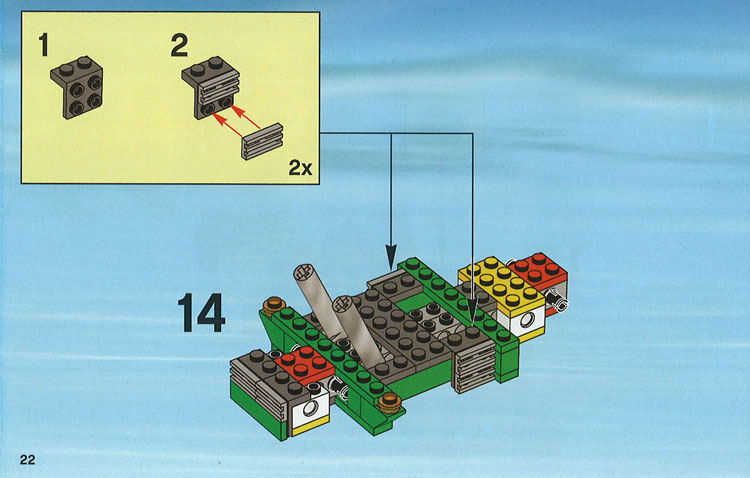 1

2

2x

14

22