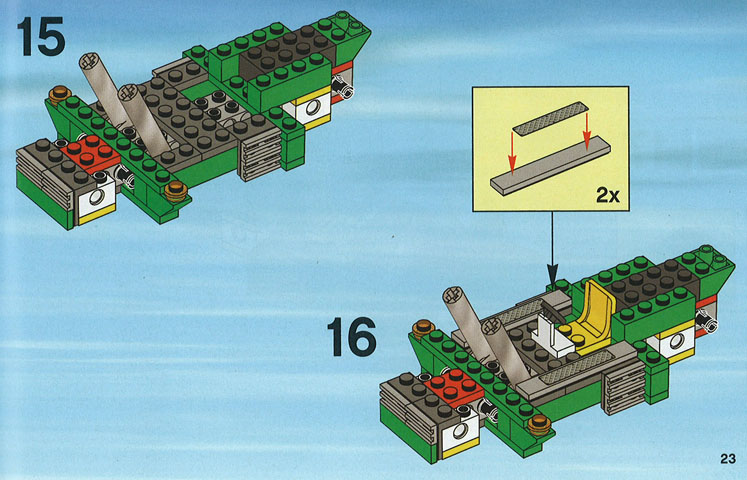 15

2x

16

23