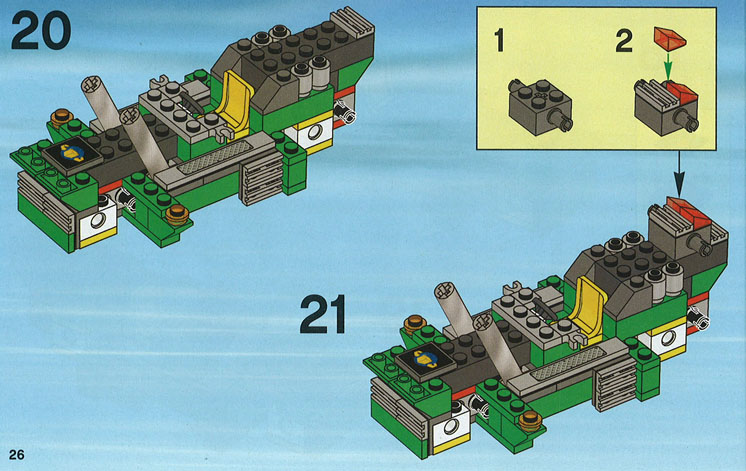 20

1

2

21

26