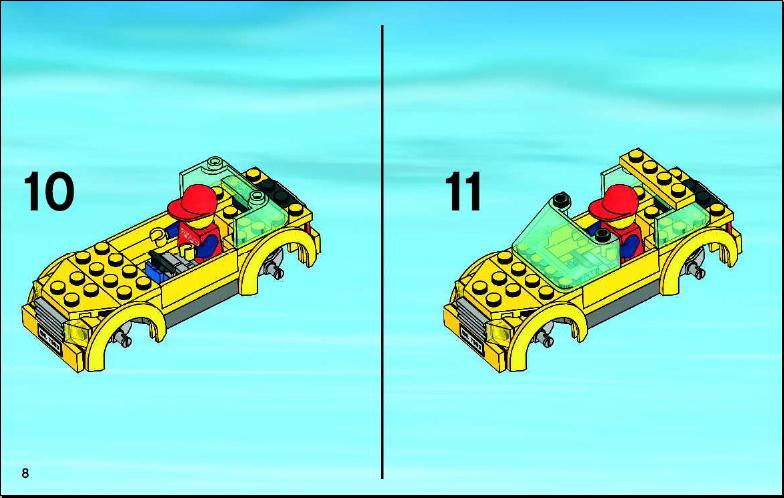 10

11

8