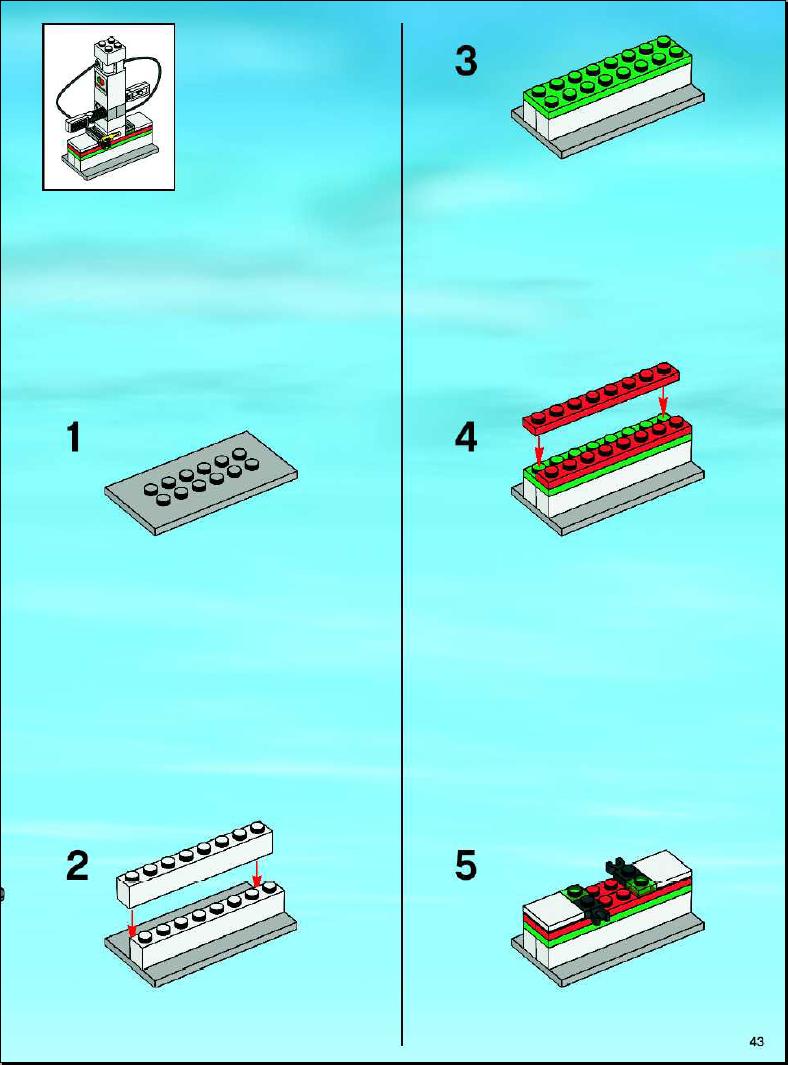 1

2

3

4

5

43