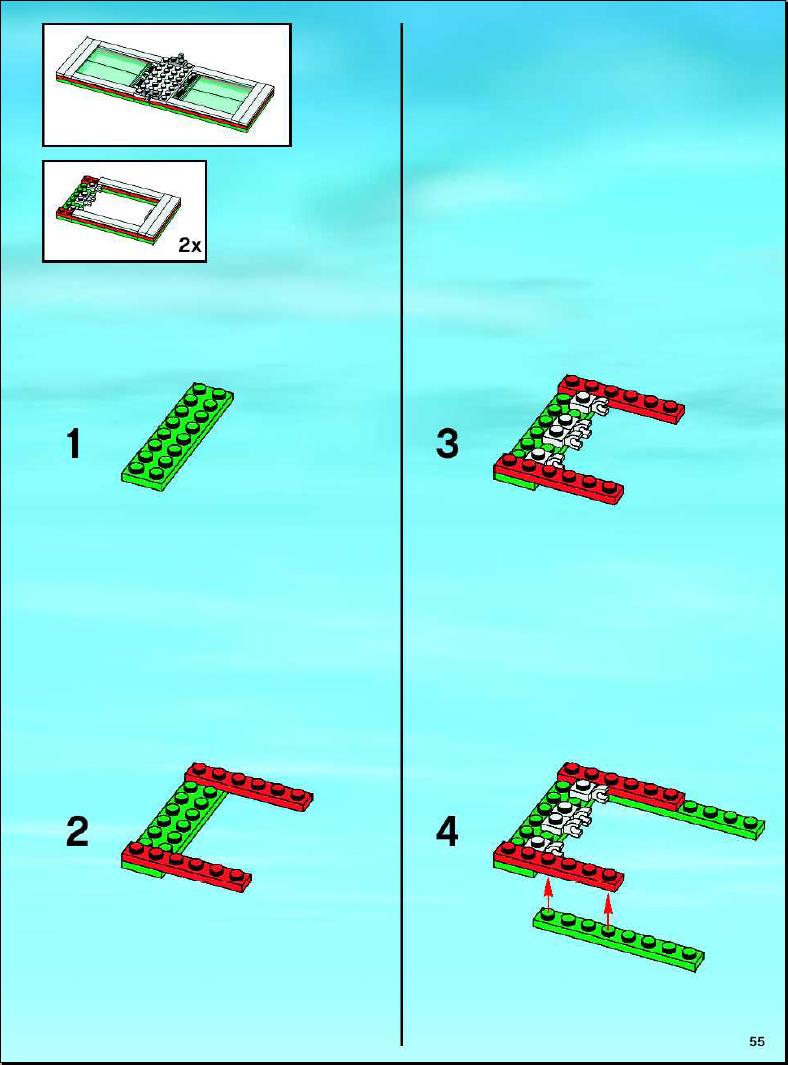 2x

1

2

3

4

55