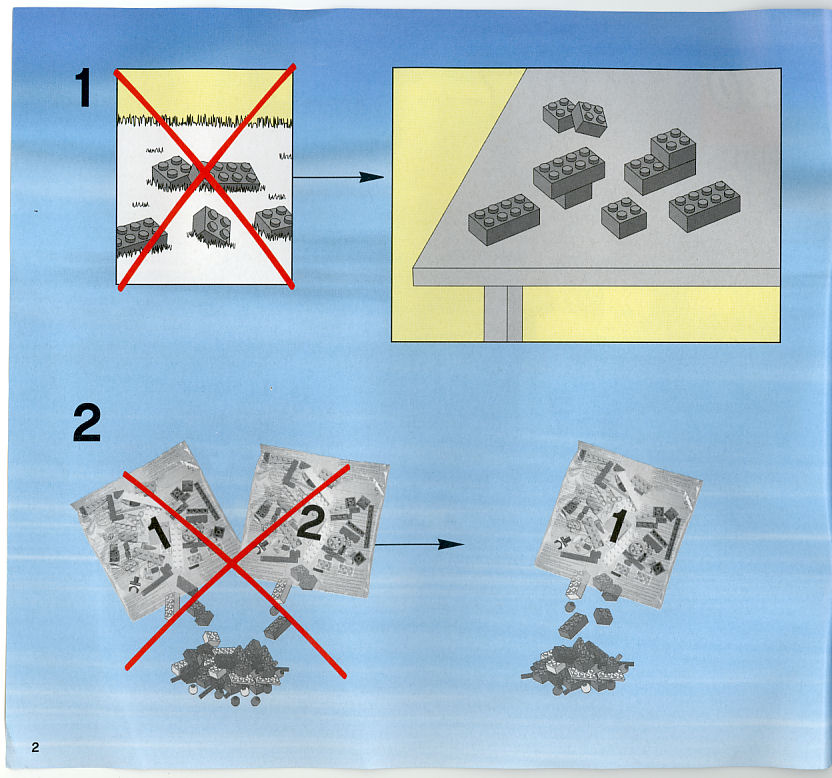 1

2

1

2

1

2