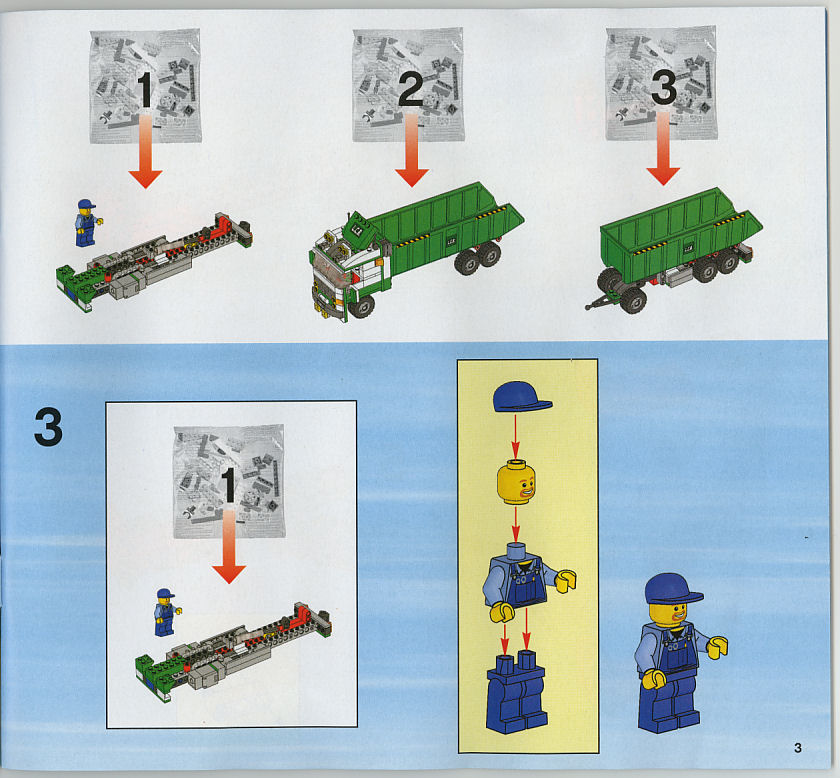 1

2

3

3

1

3