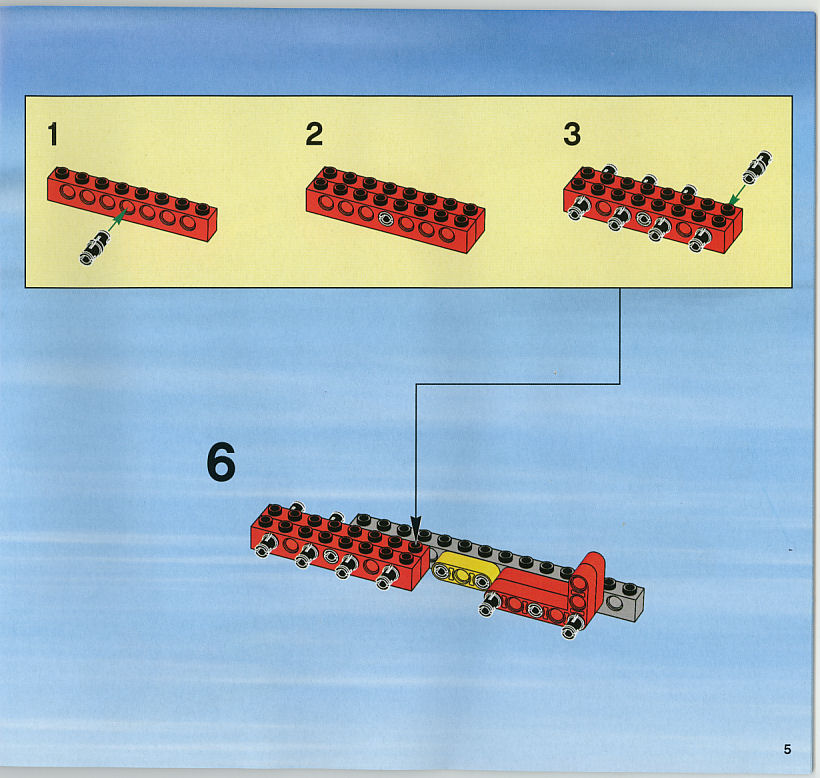 1

2

3

6

5