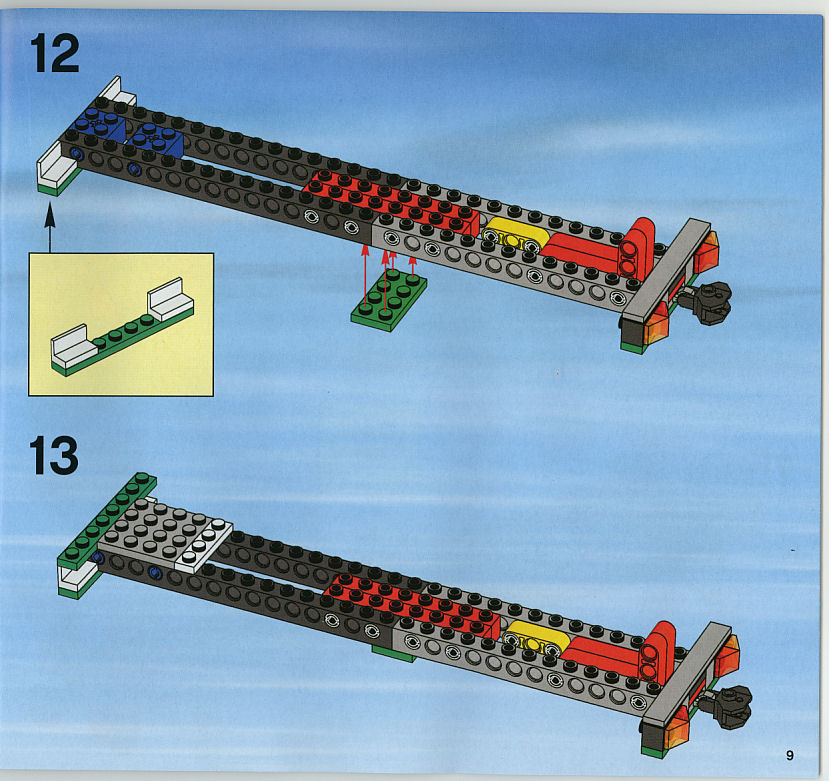 12

13

9