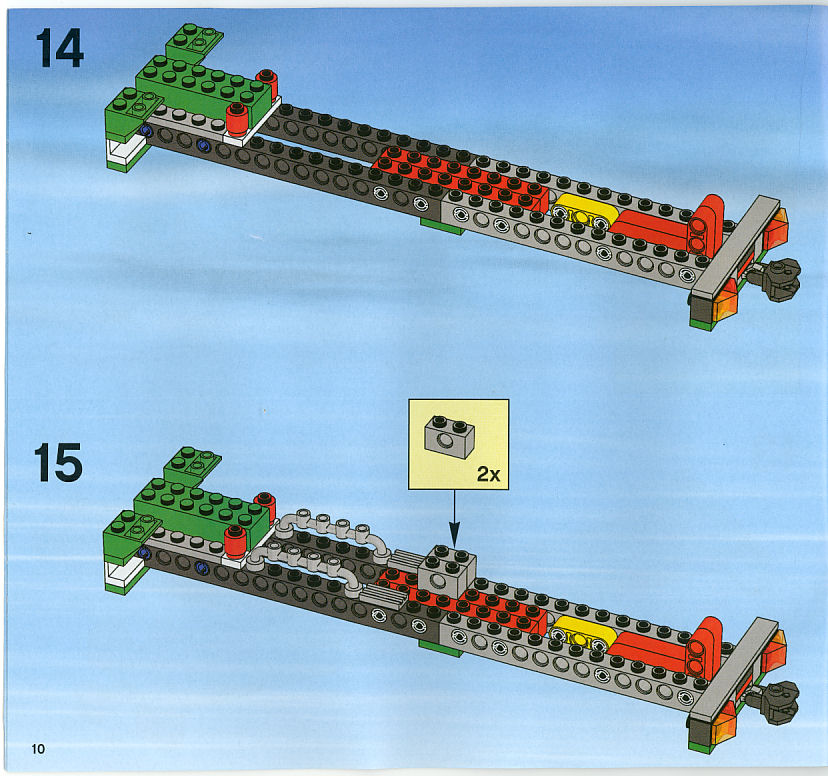 14

15

2x

10