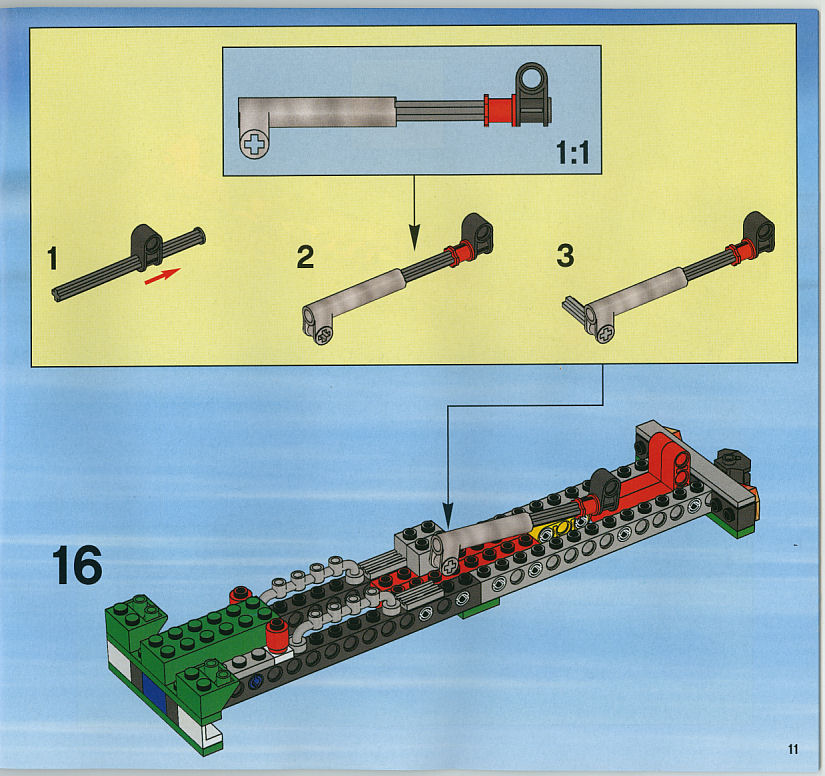 1:1

1

2

3

16

11