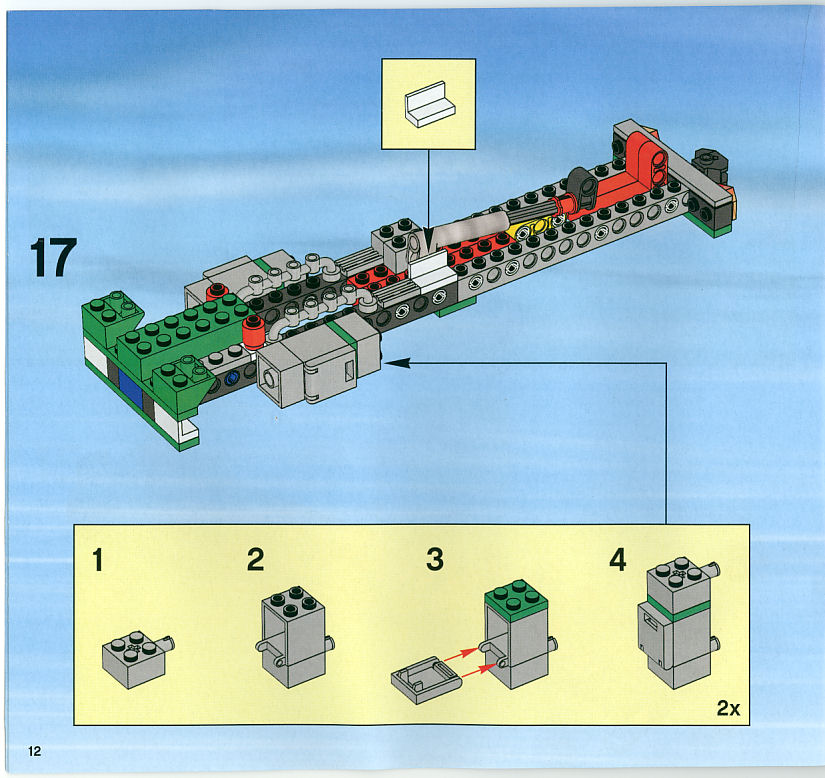 17

1

2

3

4

2x

12