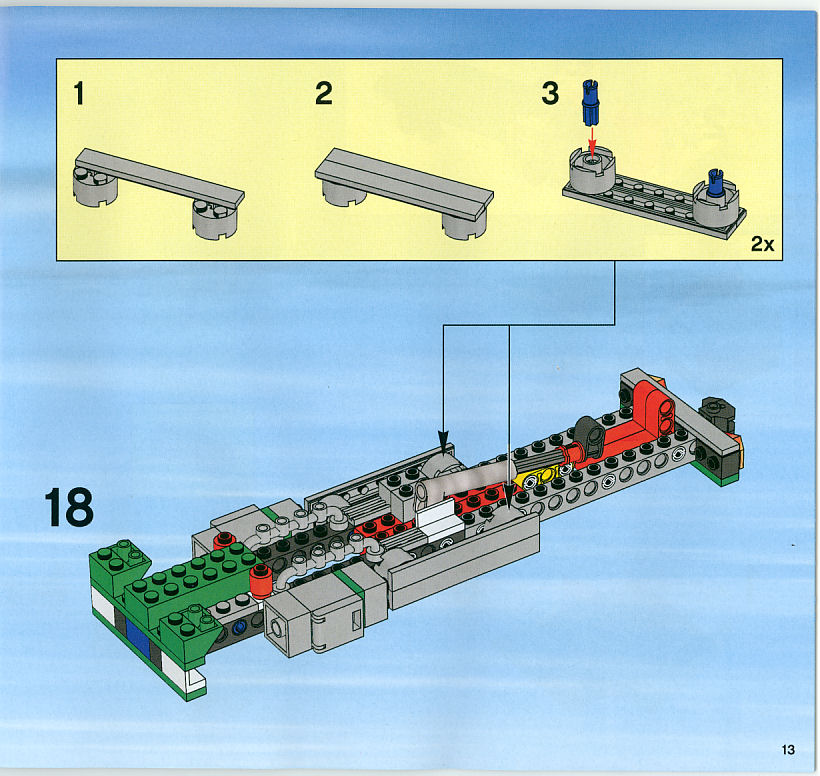 1

2

3

2x

18

13