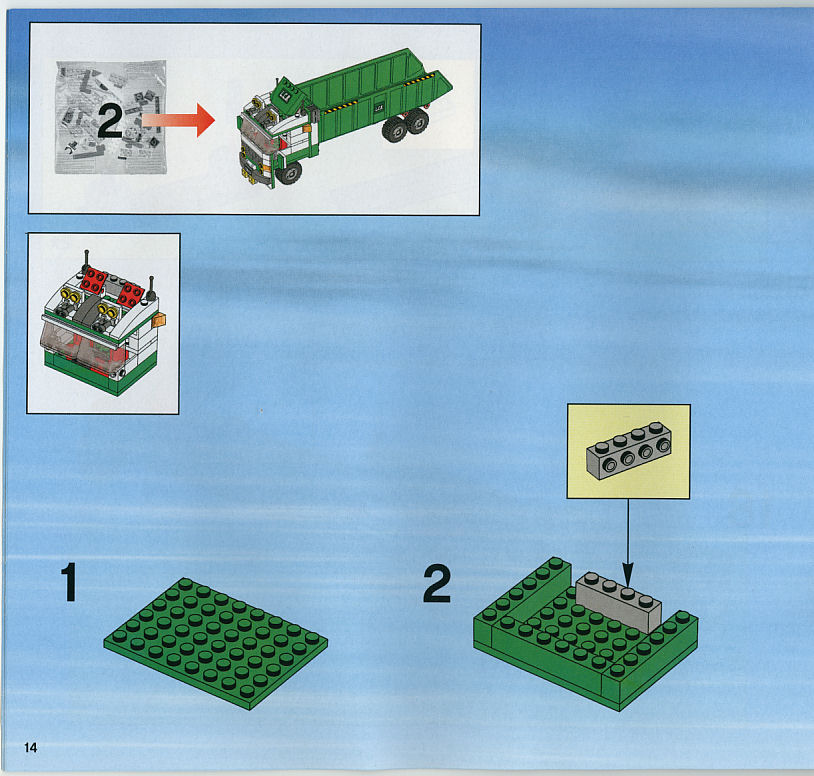 2

1

2

14