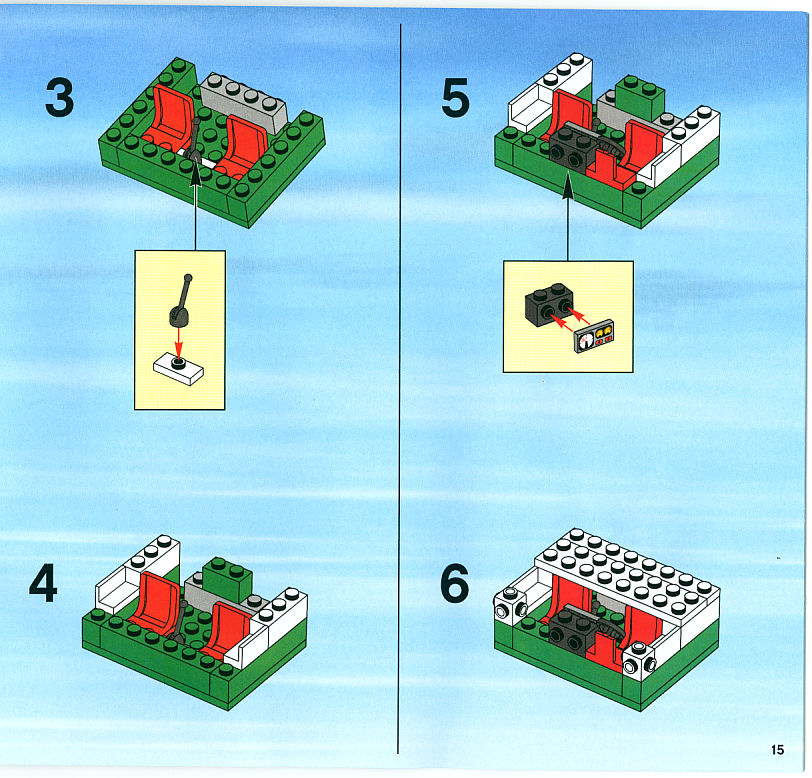 3

4

5

6

15