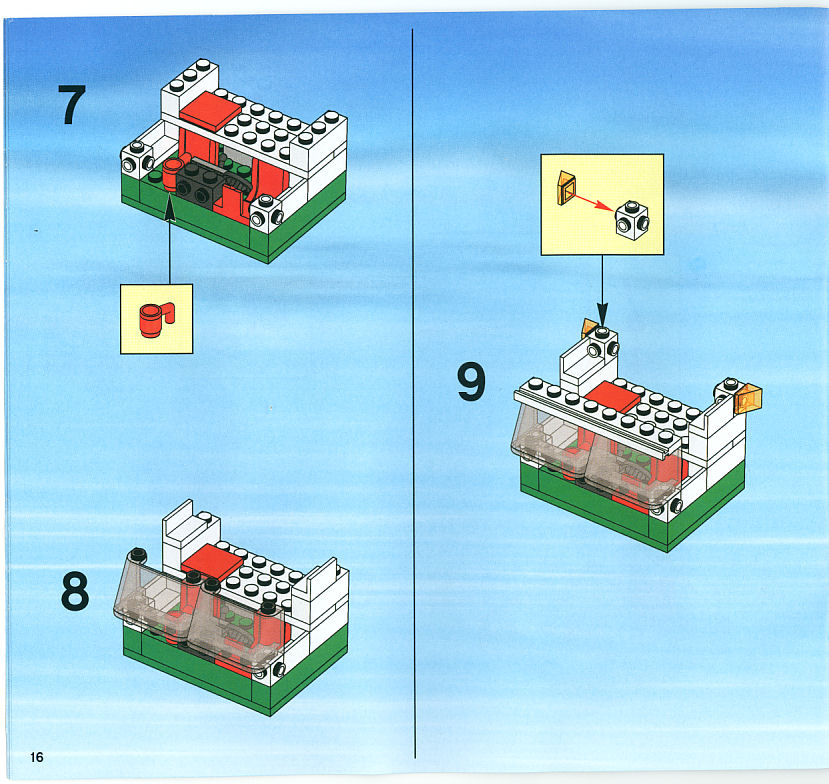 7

8

16

9