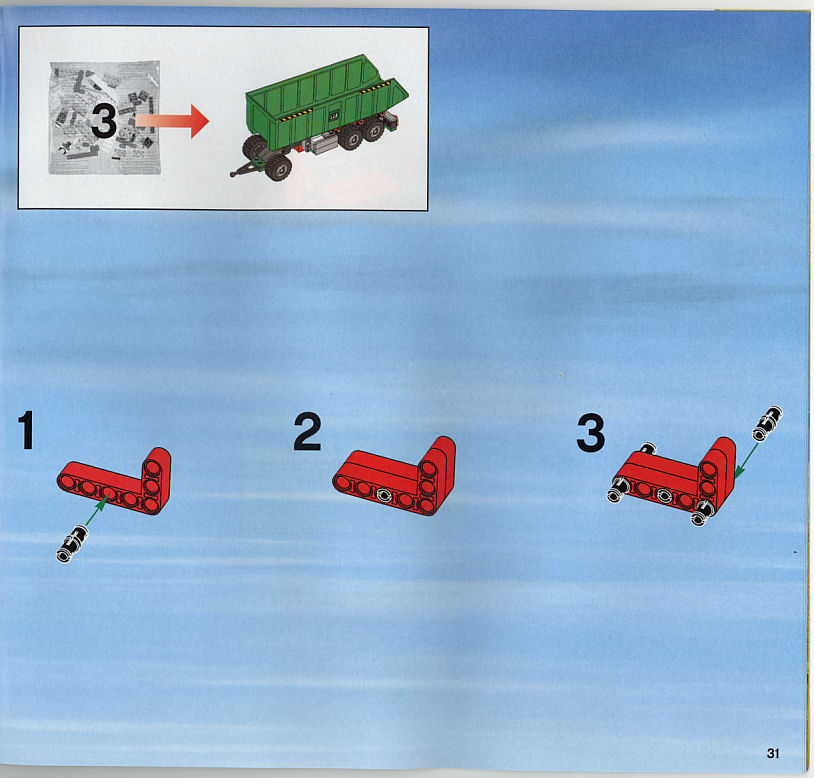 3

1

2

3

31