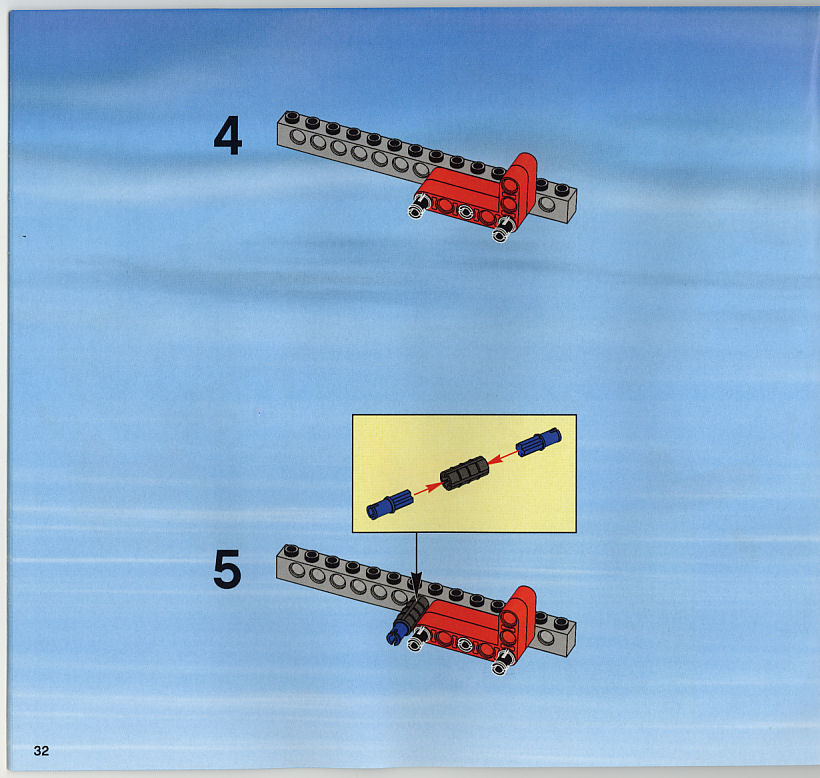 4

5

32