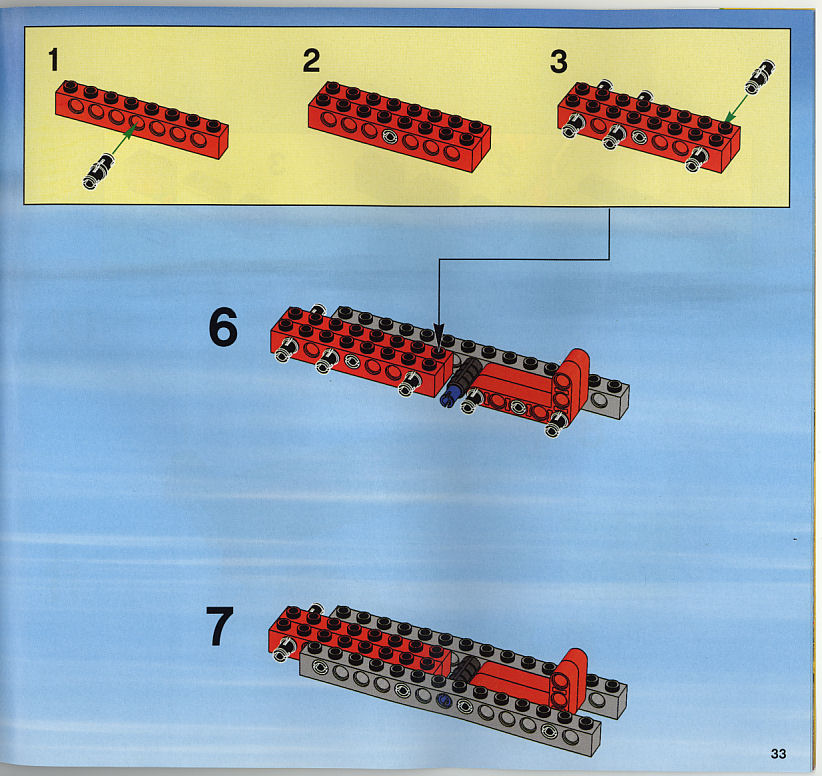 1

2

3

6

7

33