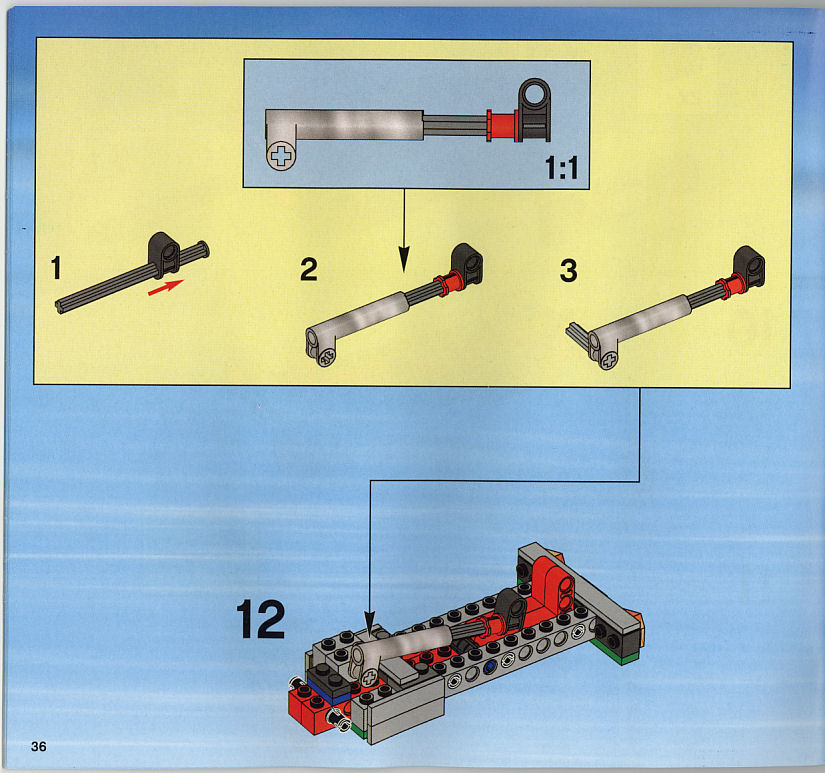 1:1

1

2

3

12

36