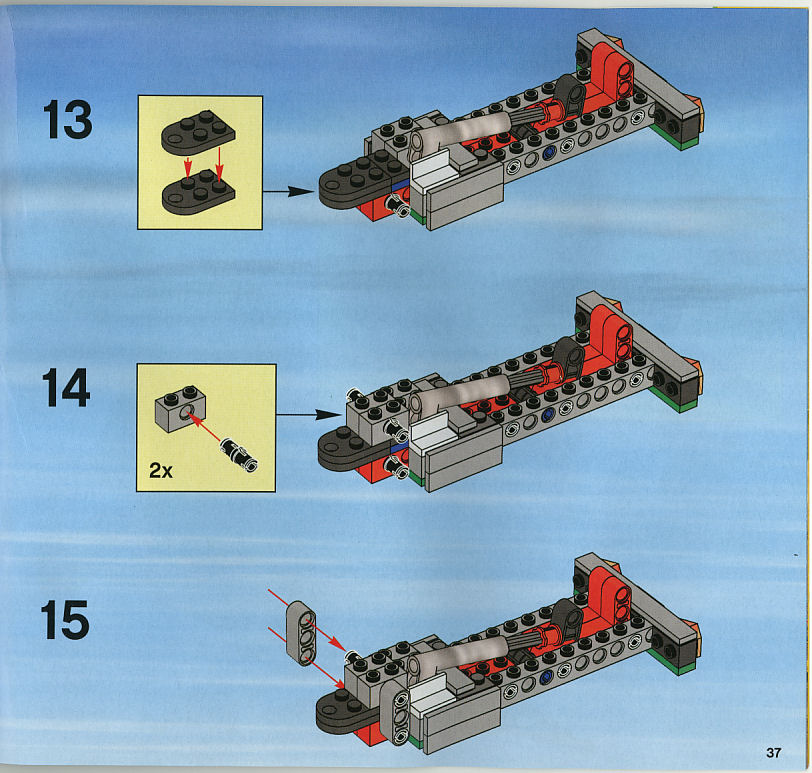 13

14

2x

15

37