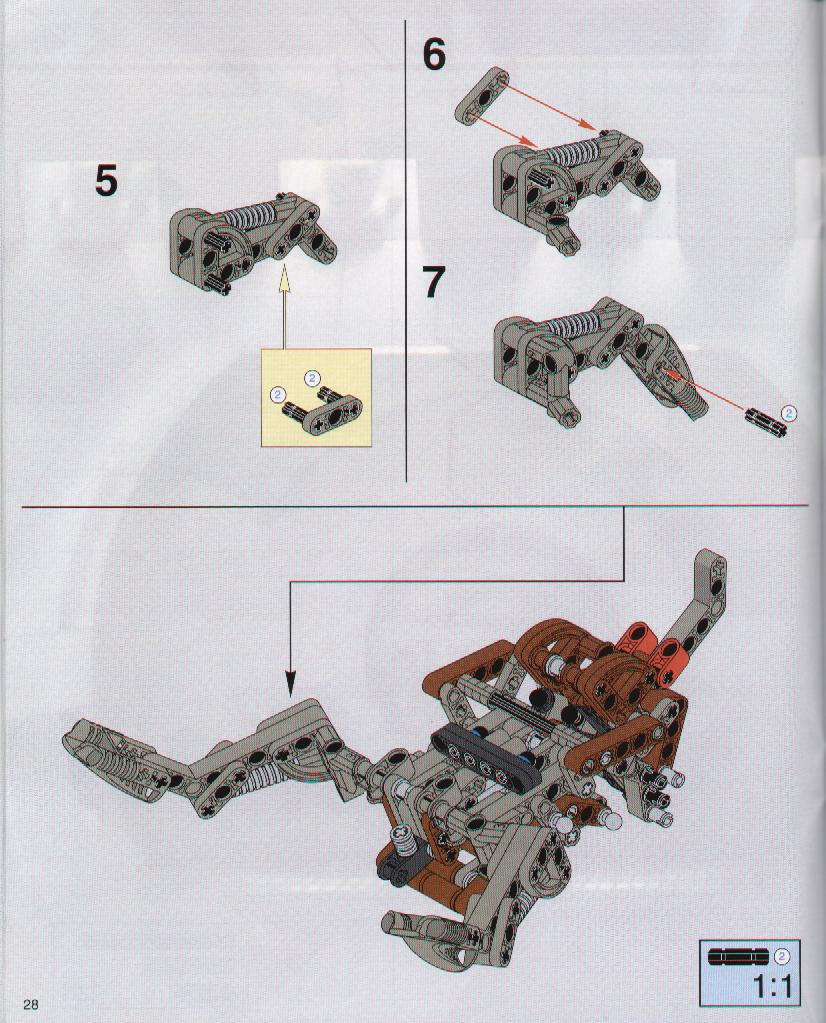 5

2

2

6

7

2

2

1:1

28