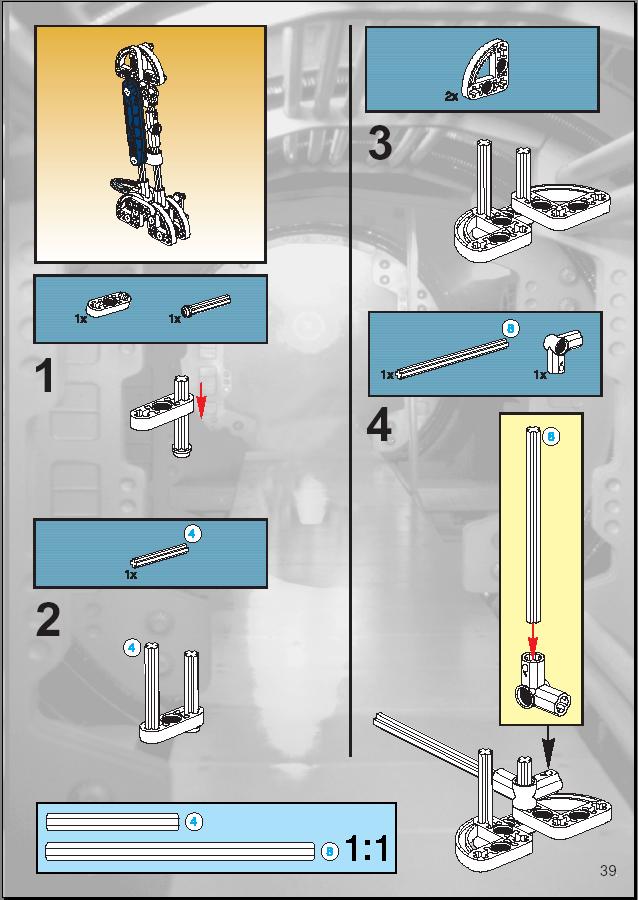 1x 1x

1

4
1x

2

4

2x

3

8
1x 1x

4

8

4
8 1:1

39