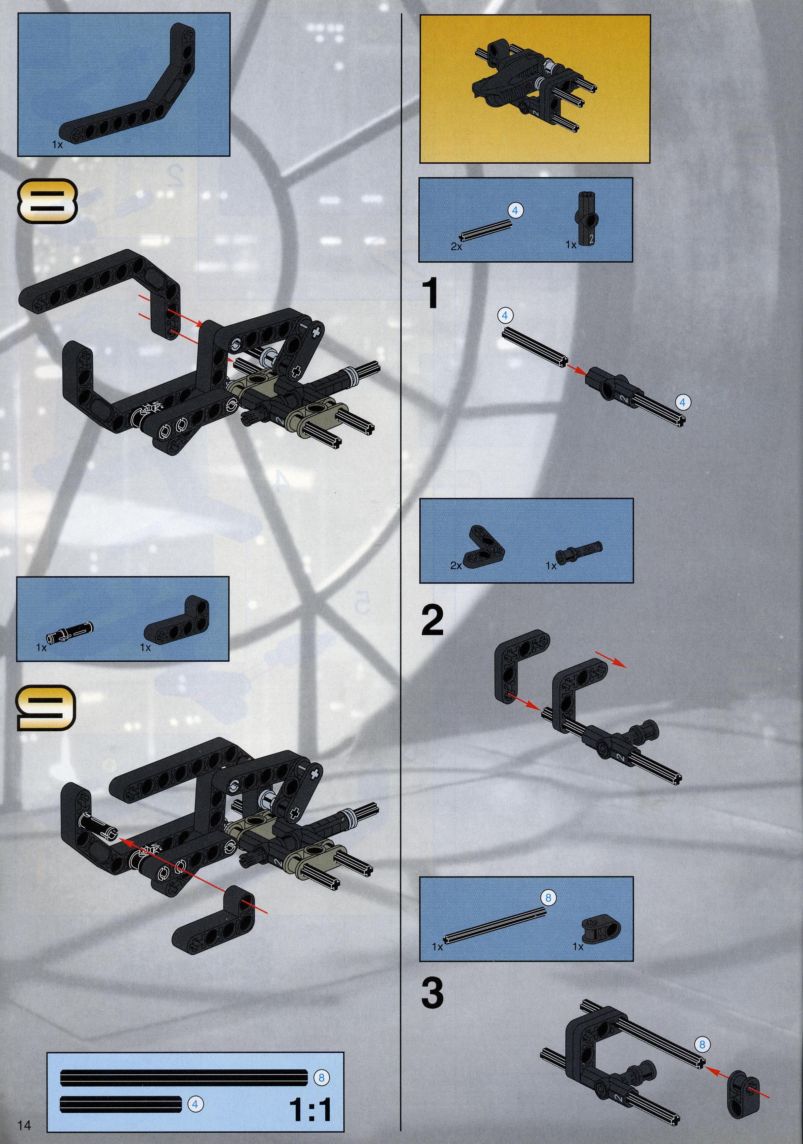 1x

8

1x 1x

9

8
4
1:1

14

4
2x 1x

1

4
4

2x 1x

2

8
1x 1x

3

8