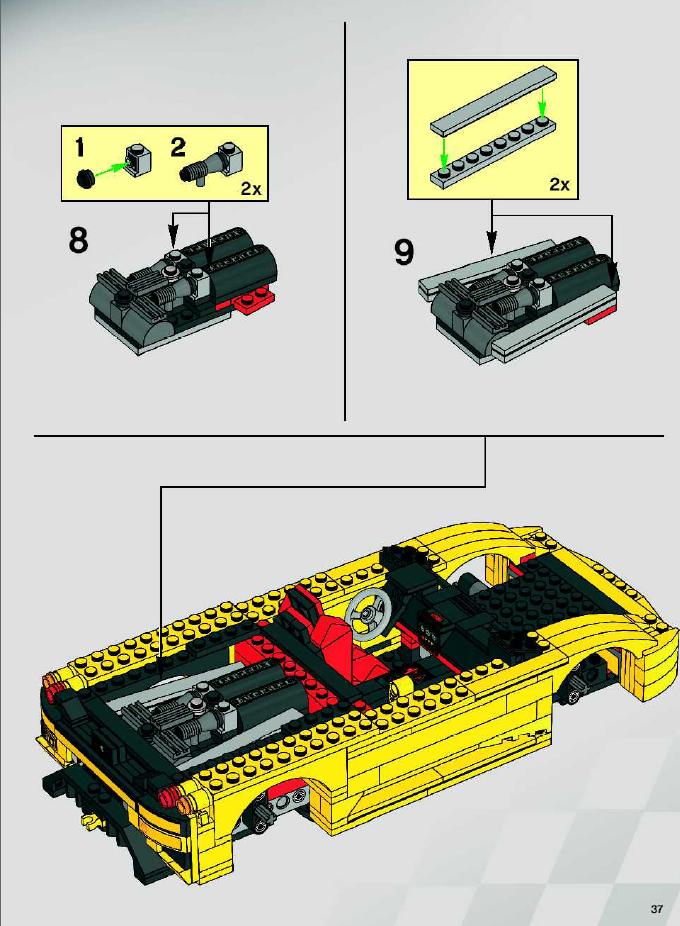 1 2
2x
8

2x
9

37