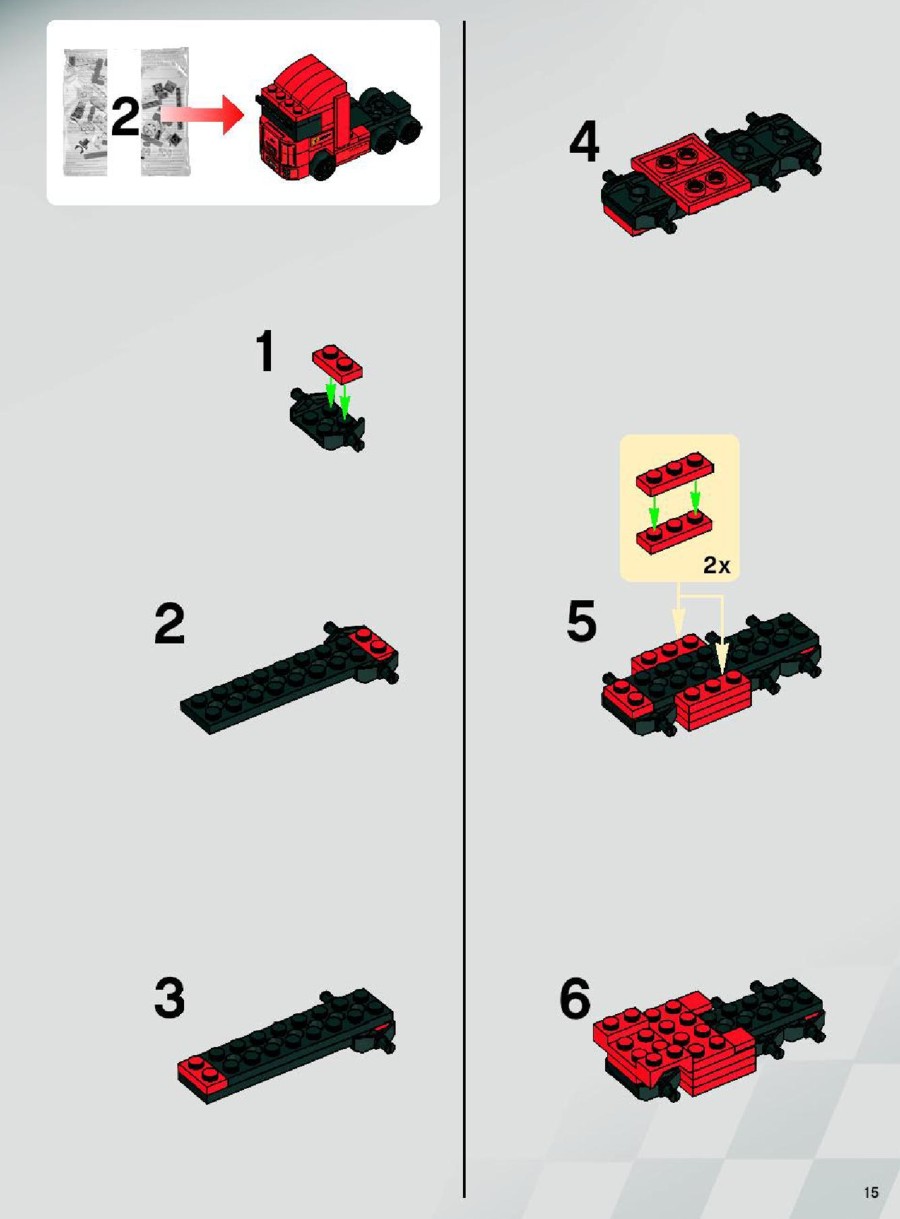 2

1

2

3

4

2x

5

6

15