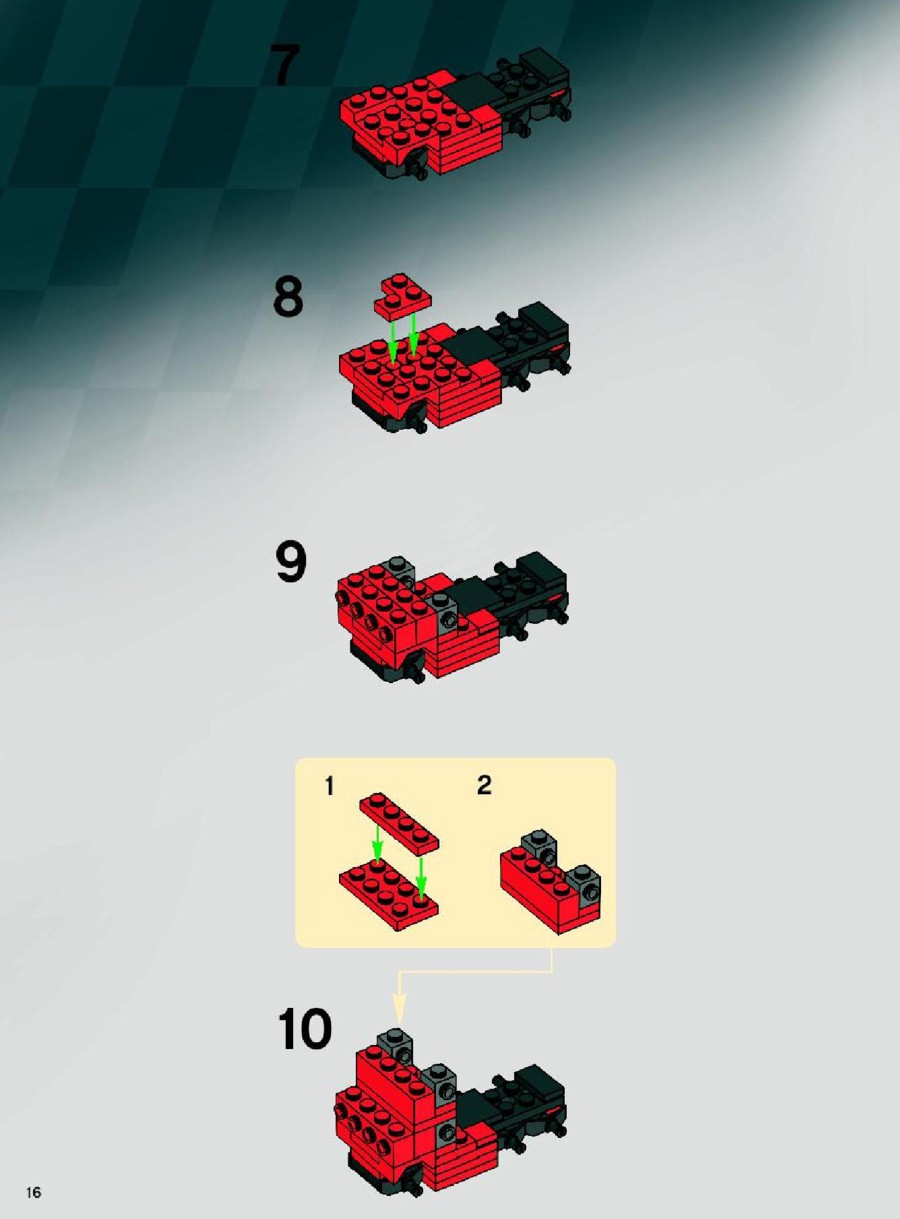 7

8

9

1

2

10

16