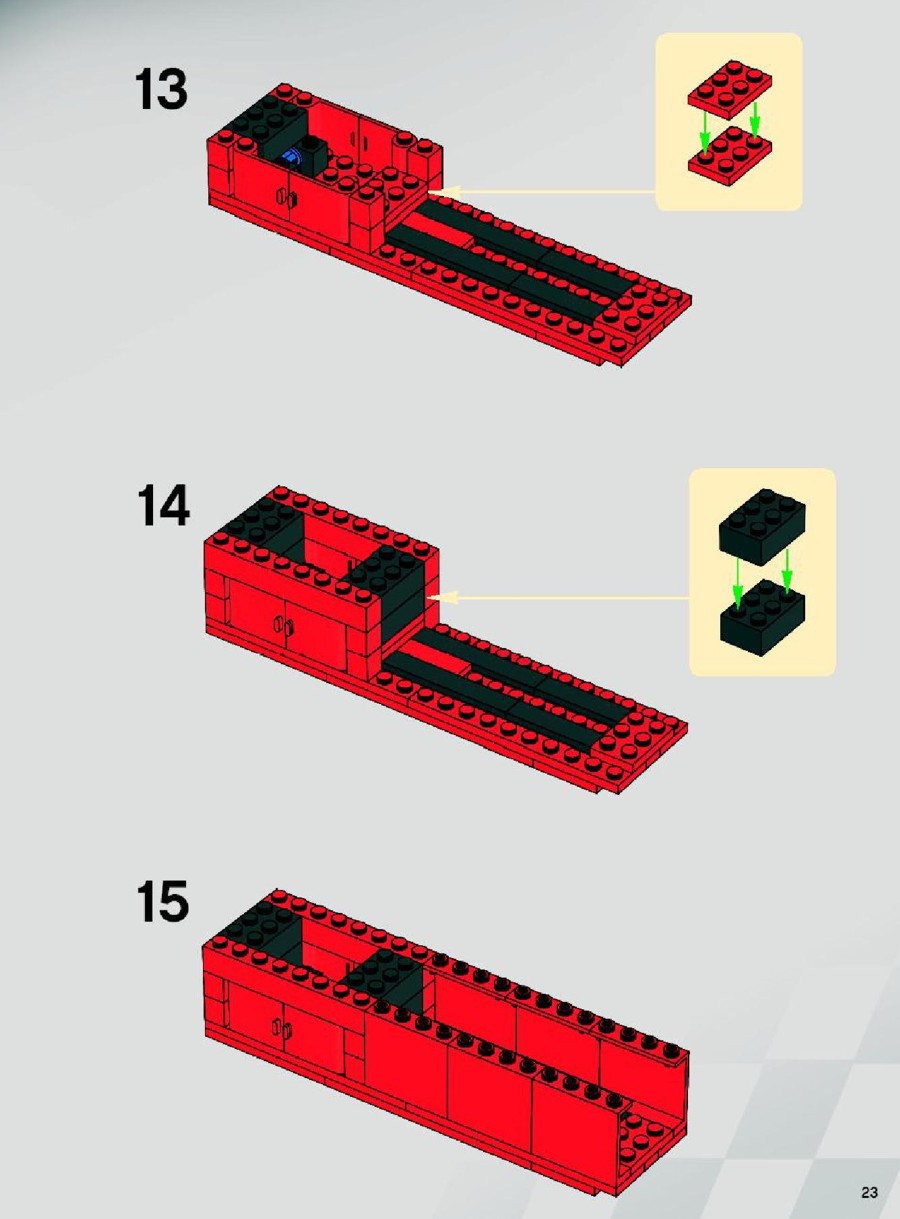 13

14

15

23