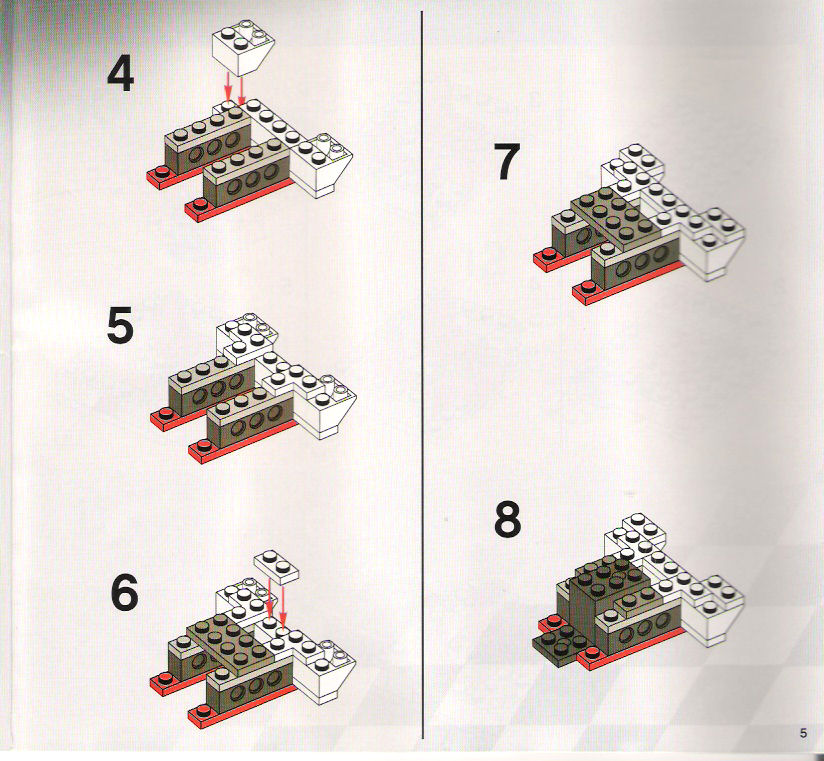 4

5

6

7

8

5