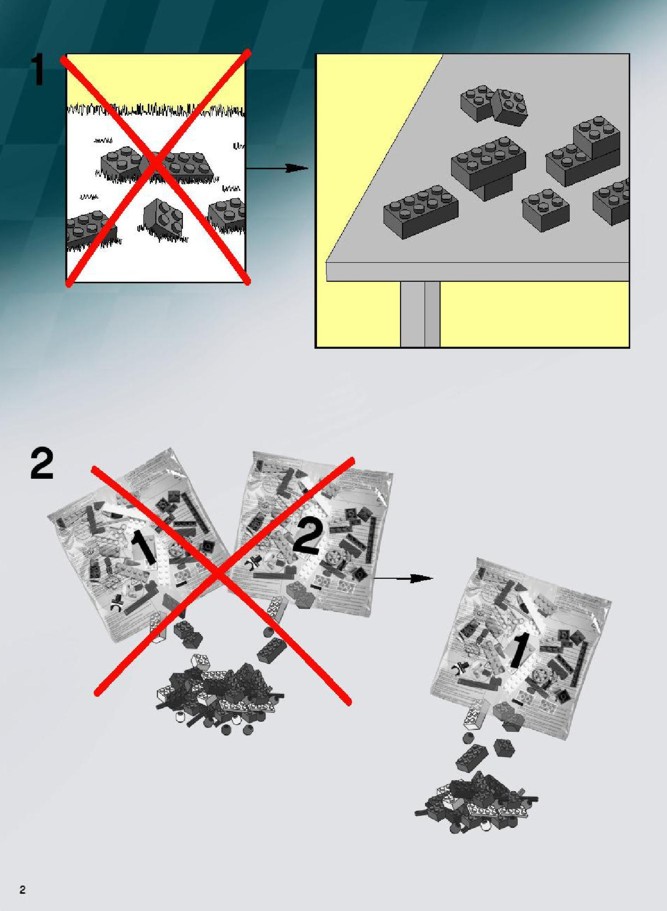 1

2

1

2

1

2