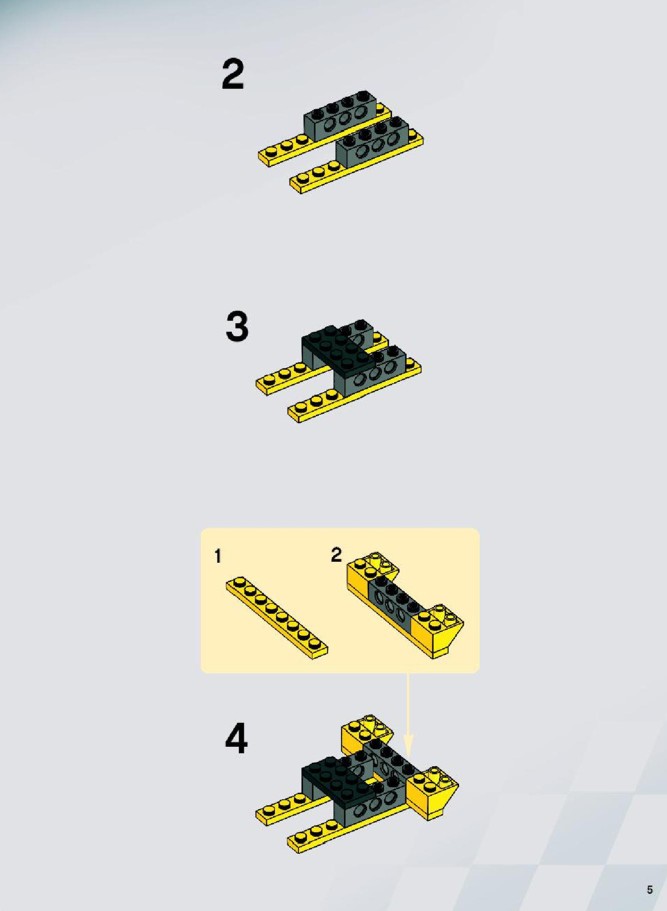 2

3

1

2

4

5