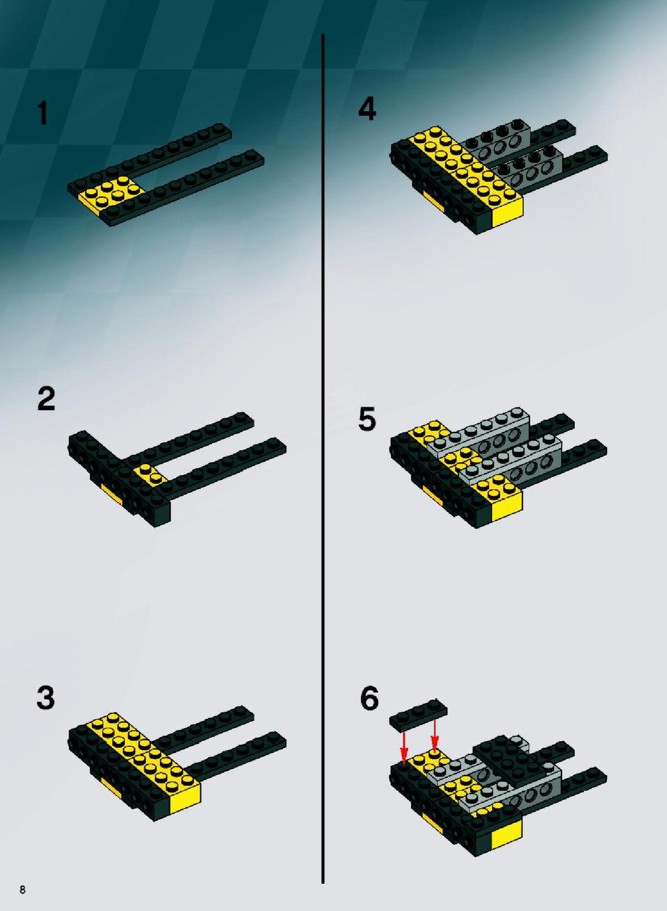 1

2

3

4

5

6

8