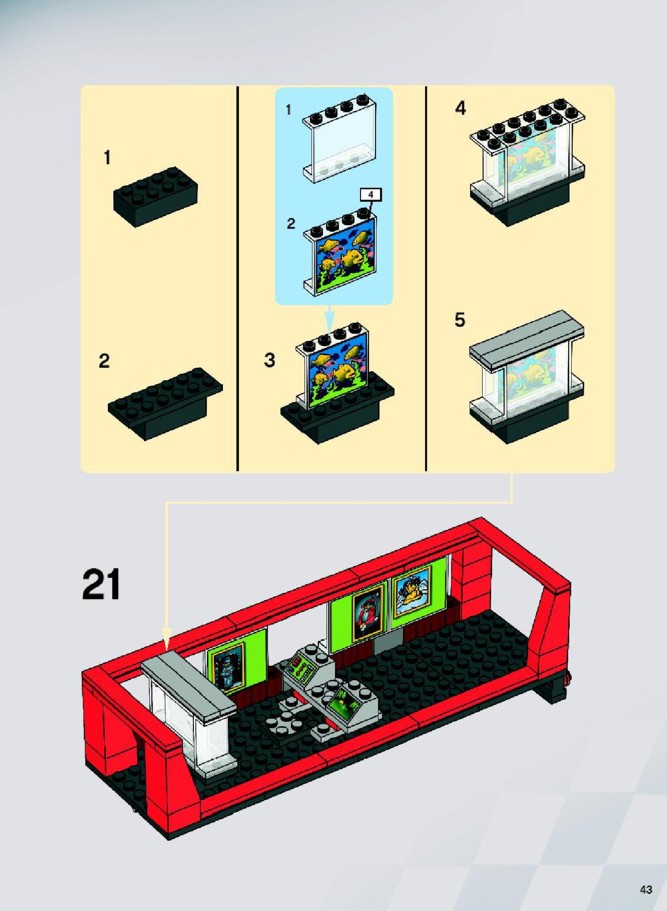 1

2

1

2

4

3

4

5

21

43