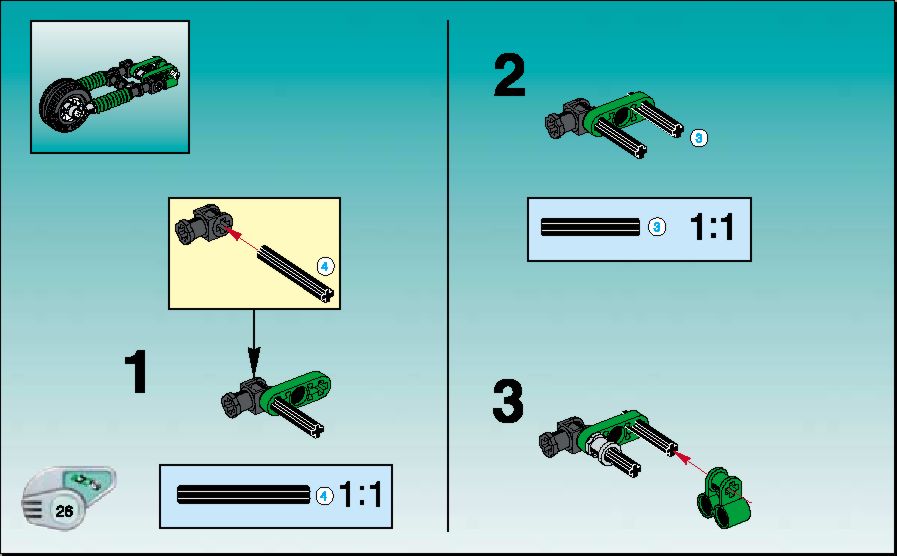 4

1

4 1:1

26

2

3

3 1:1

3