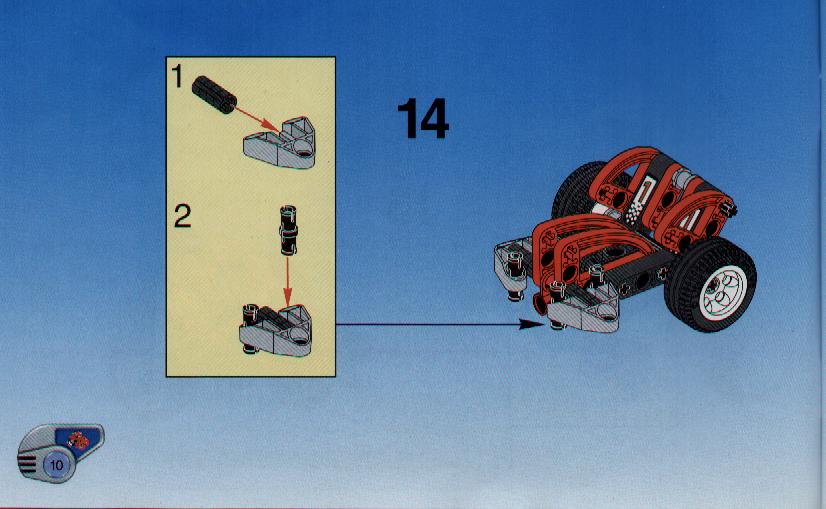 1

2

14

10