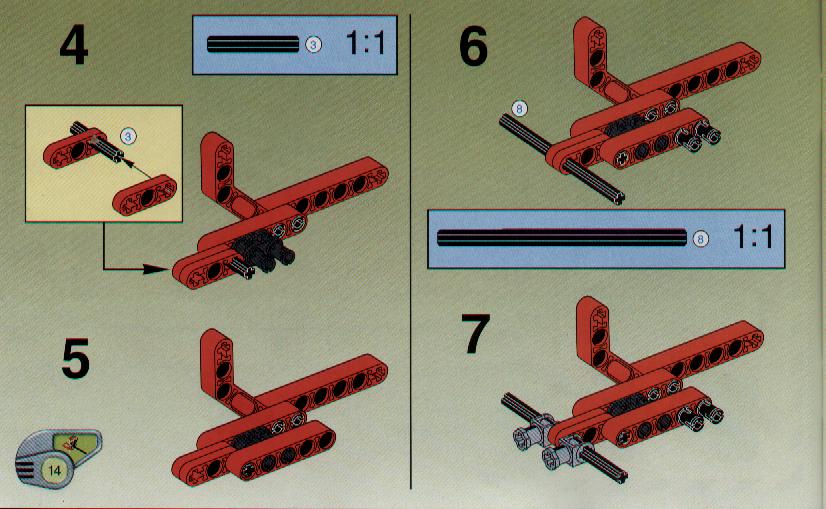 4

3 1:1

3

5

14

6

8

8 1:1

7