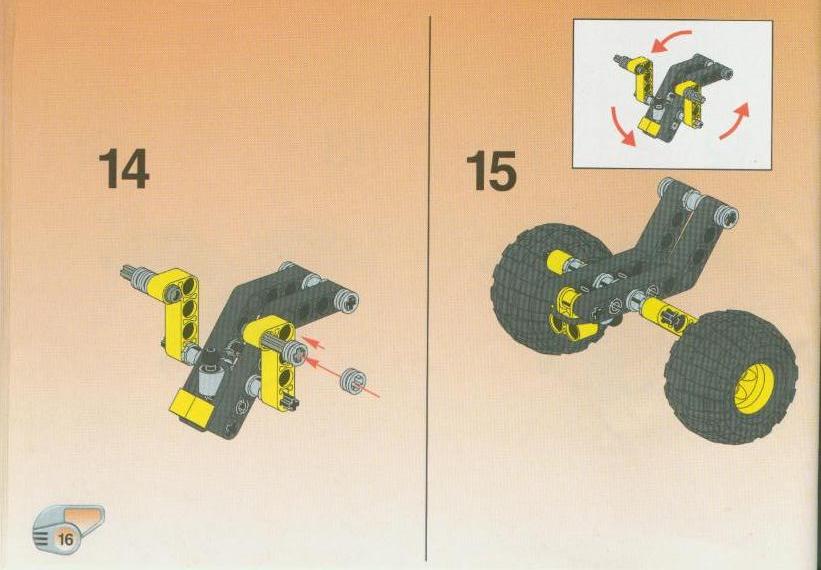 14

15

16