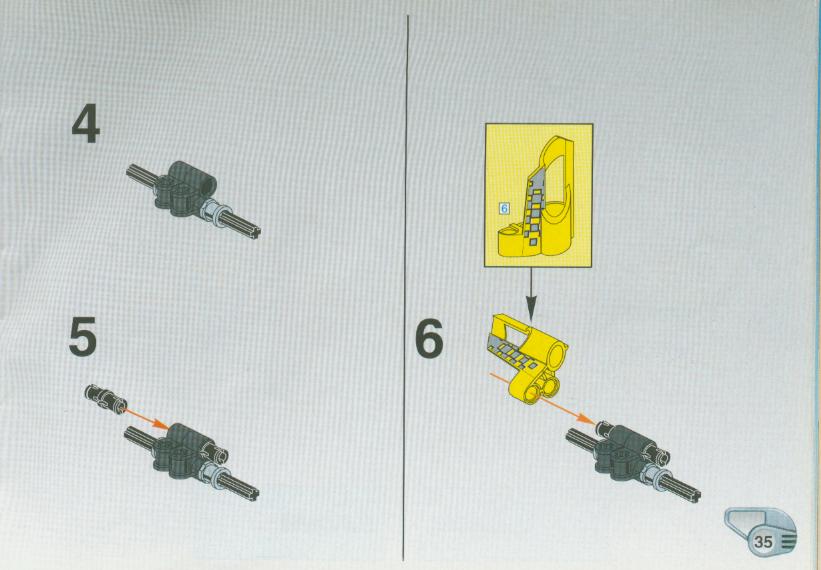 4

5

6

6

35