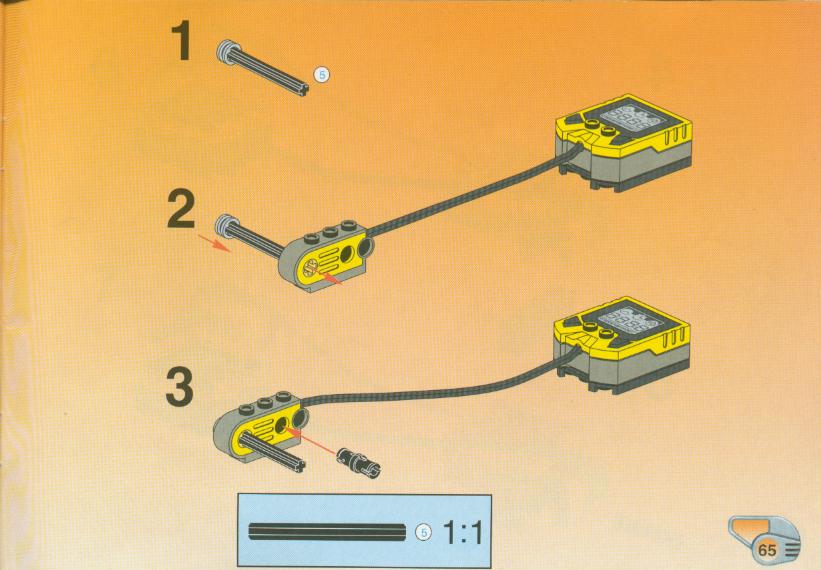 1

5

2

3

5 1:1

65