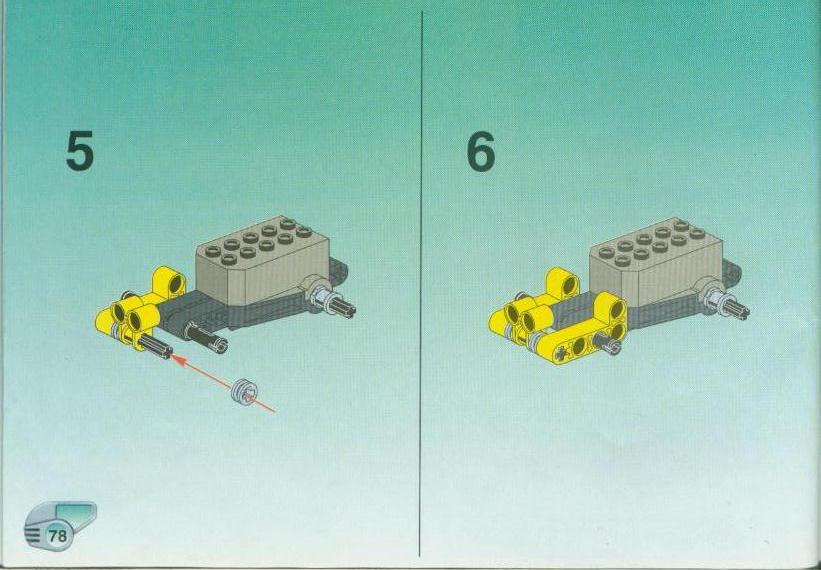 5

6

78