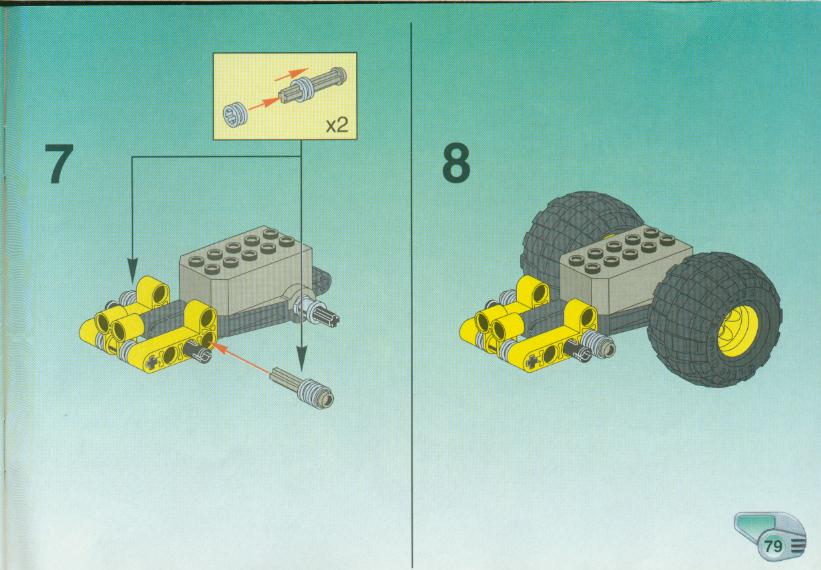 x2

7

8

79