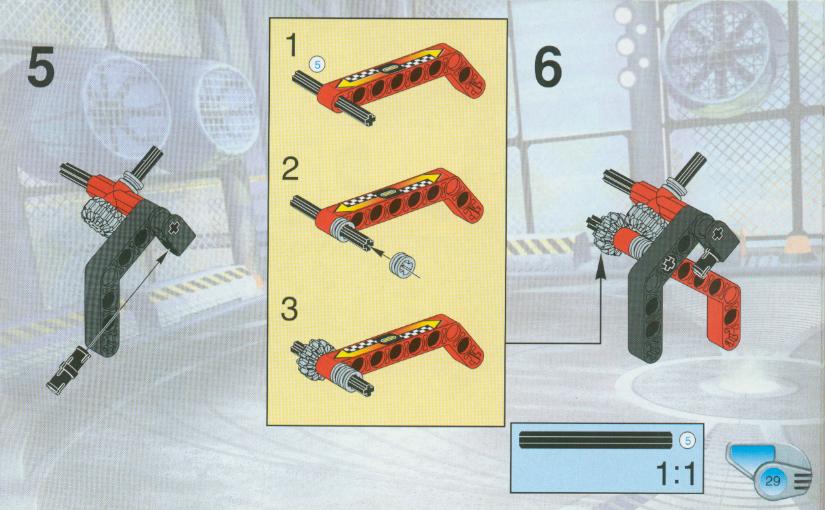 5

1
5

2

3

6

5
1:1

29