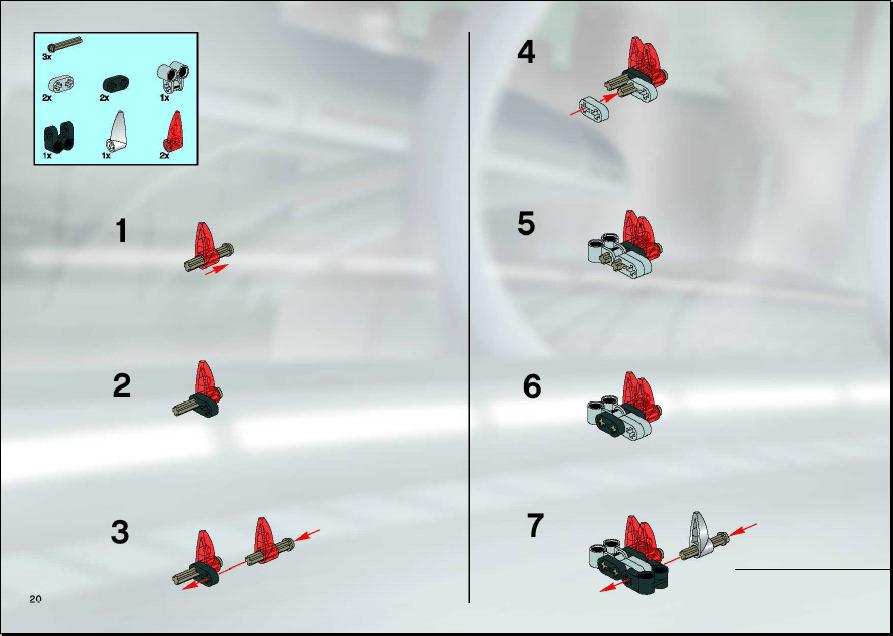 3x

2x 2x 1x

1x 1x 2x

1

2

3

4

5

6

7

20